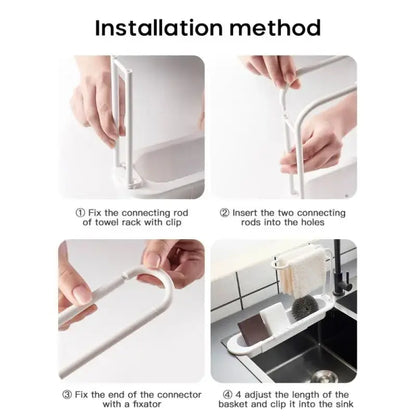 Installation method

① Fix the connecting rod of towel rack with clip

② Insert the two connecting rods into the holes

③ Fix the end of the connector with a fixator

④ 4 adjust the length of the basket and clip it into the sink